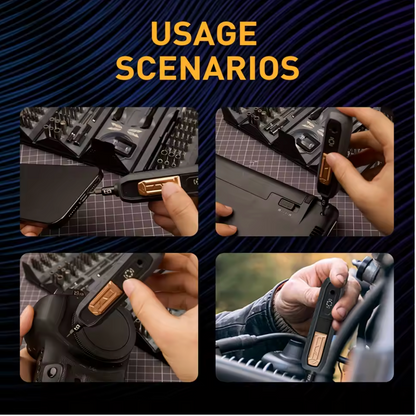 USAGE
SCENARIOS